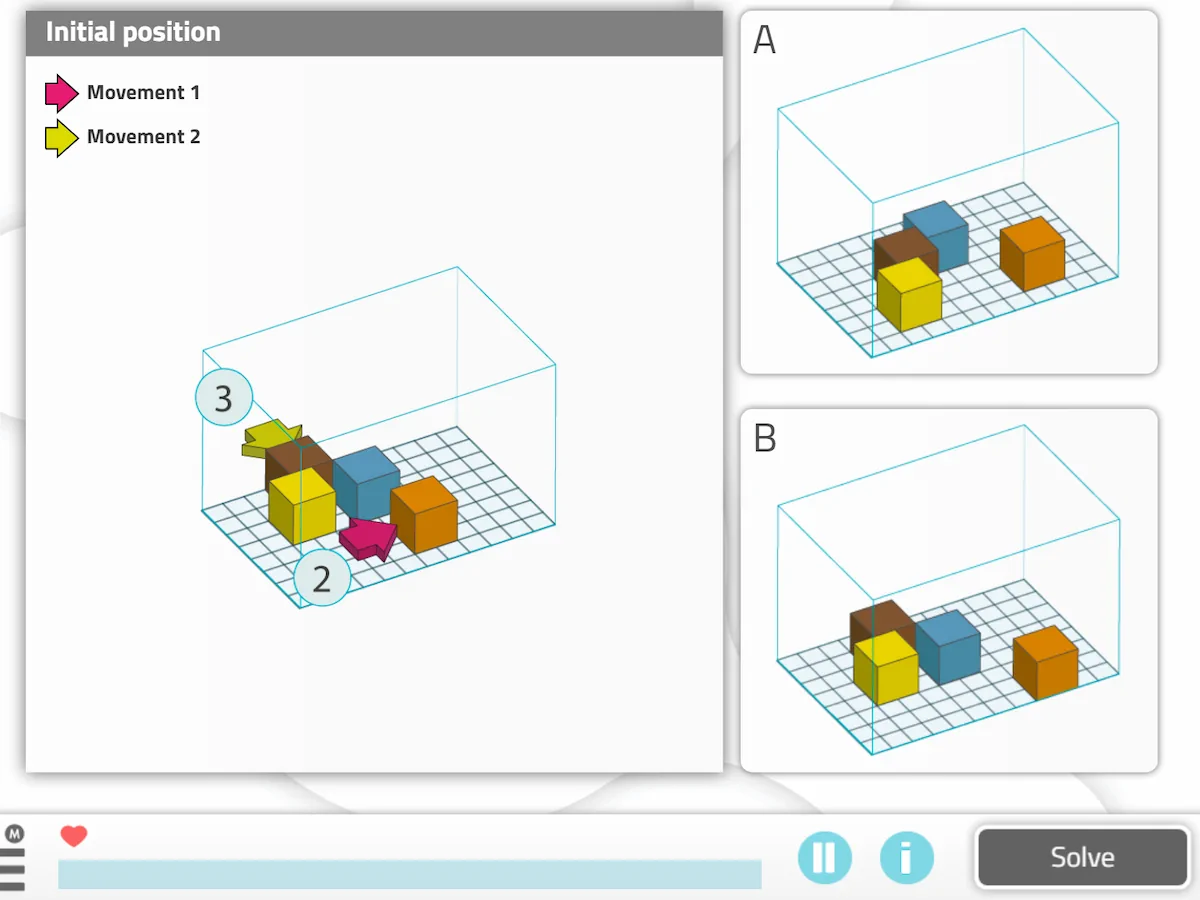 Initial position

Movement 1

Movement 2

3

2

A

B

M

i

Solve