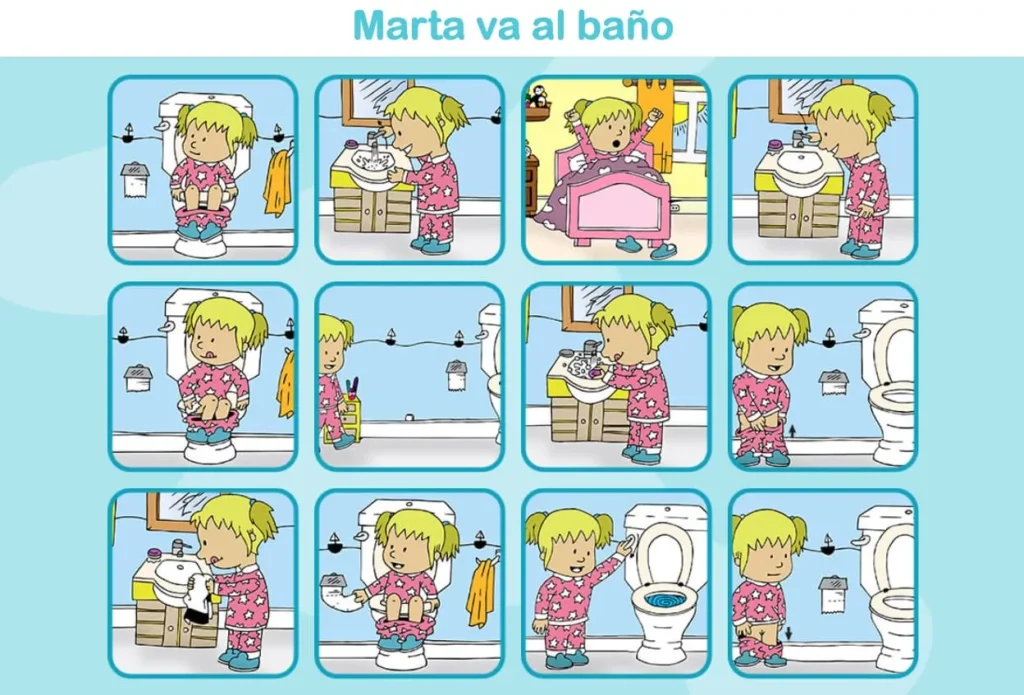 Marta va al baño