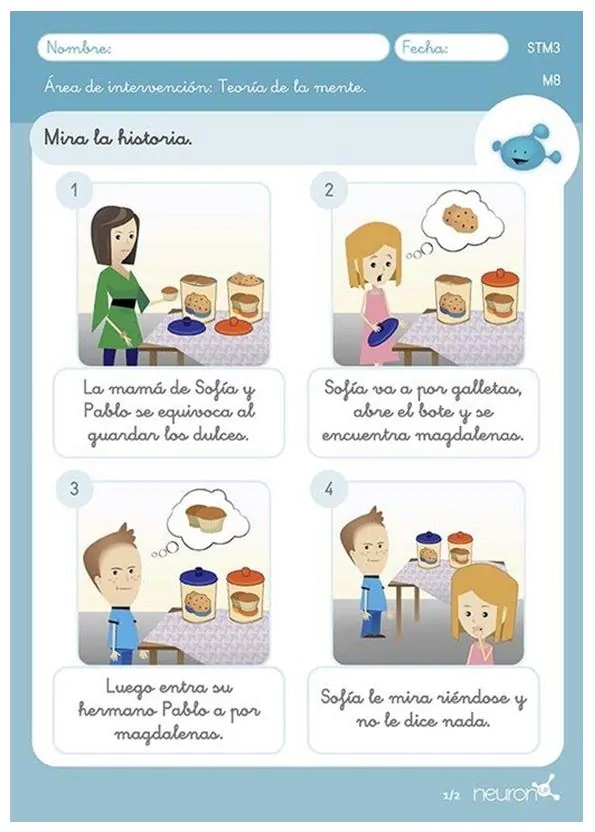 Nombre:
Fecha:
STM3
M8
Área de intervención: Teoría de la mente.

Mira la historia.

1
La mamá de Sofía y Pablo se equivoca al guardar los dulces.

2
Sofía va a por galletas, abre el bote y se encuentra magdalenas.

3
Luego entra su hermano Pablo a por magdalenas.

4
Sofía le mira riéndose y no le dice nada.

1/2 neuron