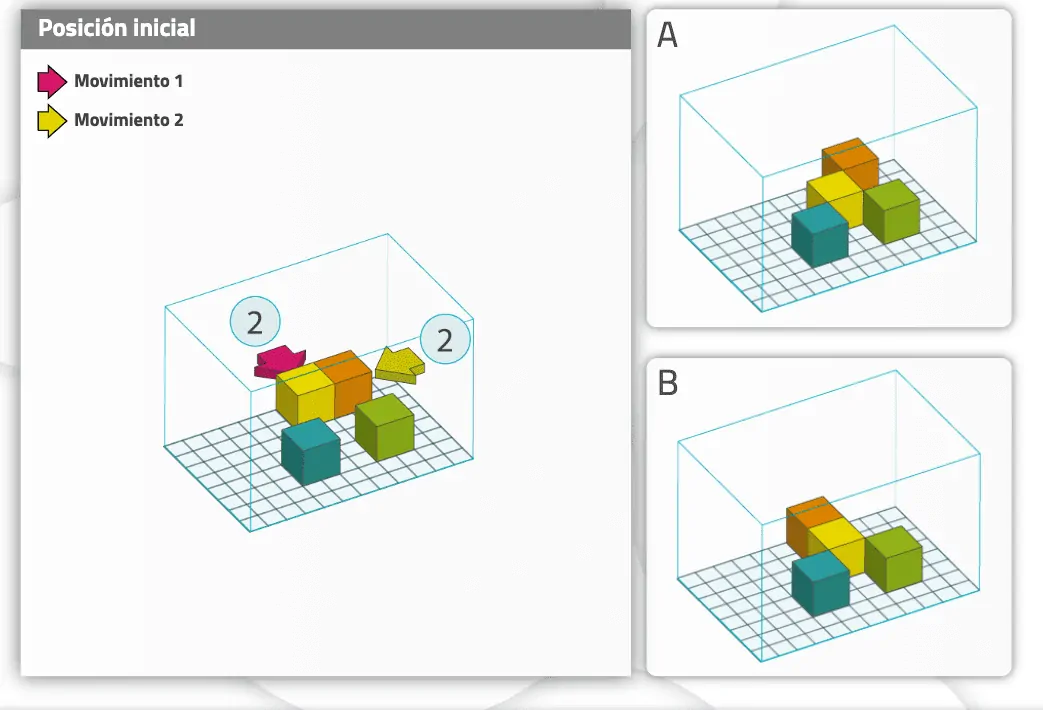 Posición inicial

Movimiento 1

Movimiento 2

2

2

A

B